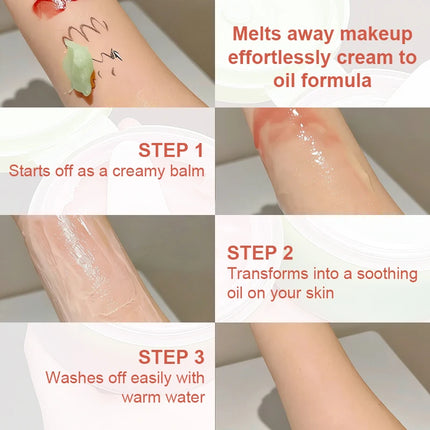 Melts away makeup effortlessly cream to oil formula

STEP 1
Starts off as a creamy balm

STEP 2
Transforms into a soothing oil on your skin

STEP 3
Washes off easily with warm water