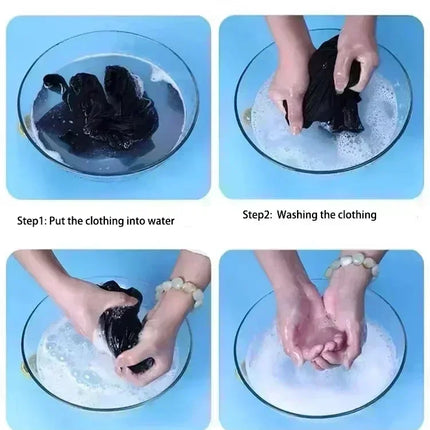 Step1: Put the clothing into water

Step2: Washing the clothing