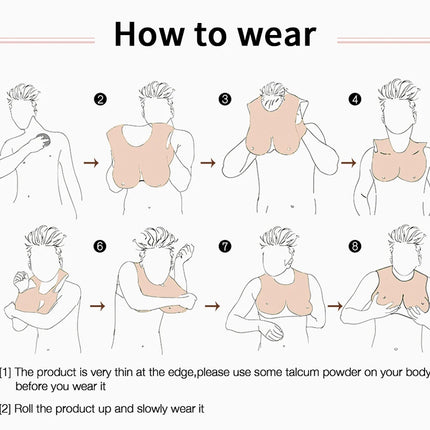 How to wear

2

3

4

6

7

8

[1] The product is very thin at the edge,please use some talcum powder on your body before you wear it

[2] Roll the product up and slowly wear it