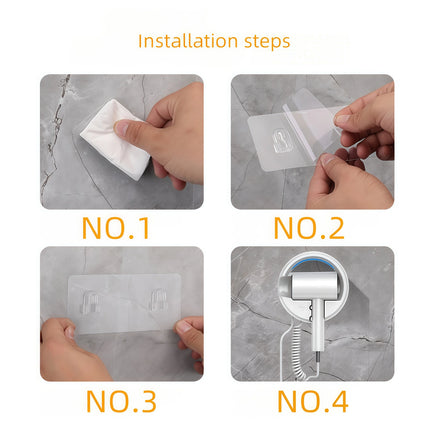 Installation steps

NO.1

NO.2

NO.3

NO.4