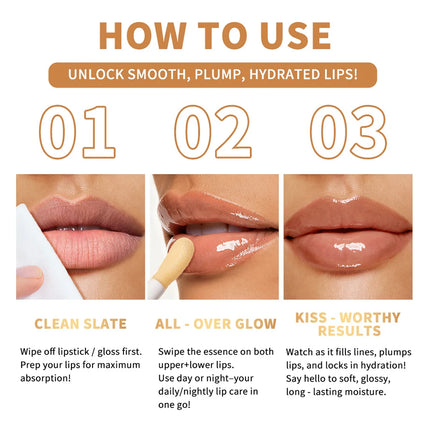 HOW TO USE

UNLOCK SMOOTH, PLUMP, HYDRATED LIPS!

01

CLEAN SLATE

Wipe off lipstick / gloss first. Prep your lips for maximum absorption!

02

ALL - OVER GLOW

Swipe the essence on both upper+lower lips.
Use day or night–your daily/nightly lip care in one go!

03

KISS - WORTHY RESULTS

Watch as it fills lines, plumps lips, and locks in hydration! Say hello to soft, glossy, long - lasting moisture.