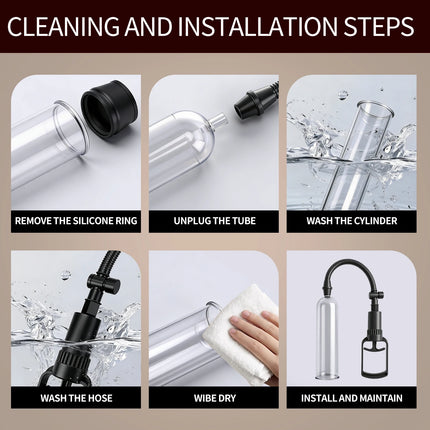 CLEANING AND INSTALLATION STEPS

REMOVE THE SILICONE RING

UNPLUG THE TUBE

WASH THE CYLINDER

WASH THE HOSE

WIBE DRY

INSTALL AND MAINTAIN