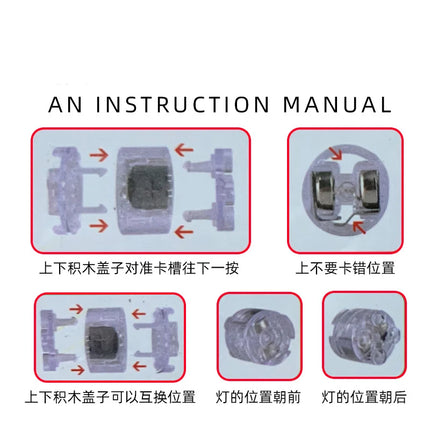 AN INSTRUCTION MANUAL

上下积木盖子对准卡槽往下一按

上不要卡错位置

上下积木盖子可以互换位置

灯的位置朝前

灯的位置朝后