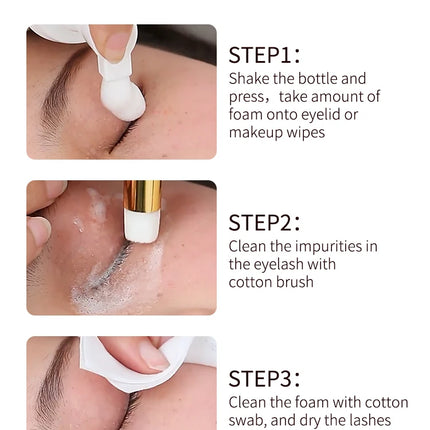 STEP1:
Shake the bottle and press，take amount of foam onto eyelid or makeup wipes

STEP2:
Clean the impurities in the eyelash with cotton brush

STEP3:
Clean the foam with cotton swab, and dry the lashes