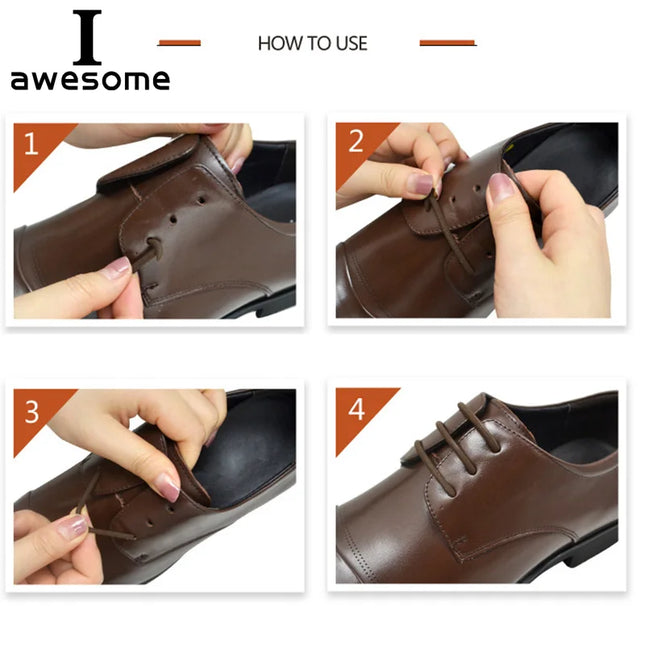 I
awesome

HOW TO USE

1

2

3

4