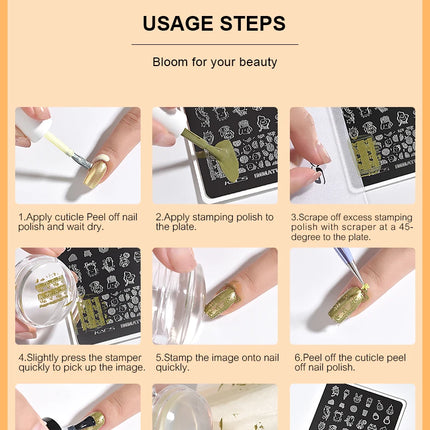 USAGE STEPS

Bloom for your beauty

1.Apply cuticle Peel off nail polish and wait dry.

2.Apply stamping polish to the plate.

3.Scrape off excess stamping polish with scraper at a 45-degree to the plate.

4.Slightly press the stamper quickly to pick up the image.

5.Stamp the image onto nail quickly.

6.Peel off the cuticle peel off nail polish.