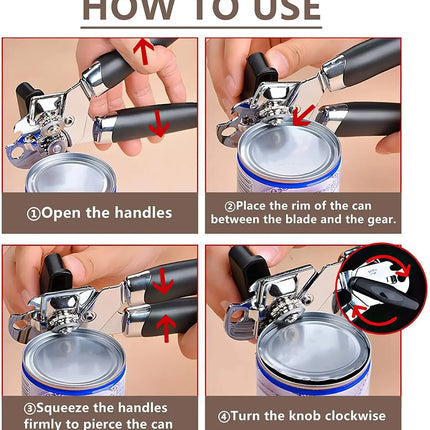 HOW TO USE

①Open the handles

②Place the rim of the can between the blade and the gear.

③Squeeze the handles firmly to pierce the can

④Turn the knob clockwise