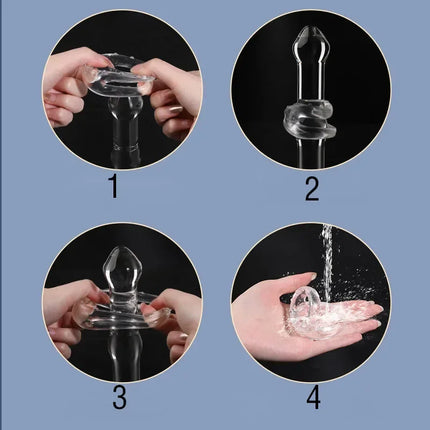 1

2

3

4