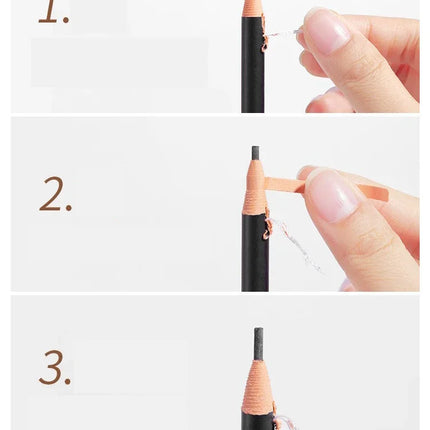 1.

2.

3.