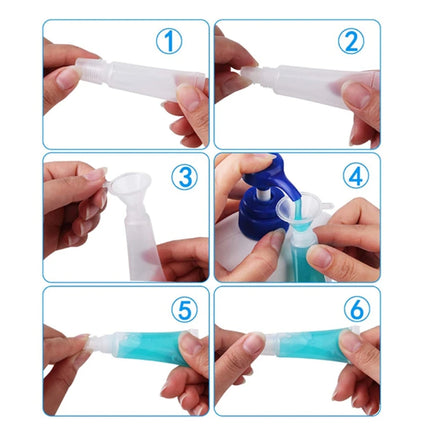 1
2
3
4
5
6