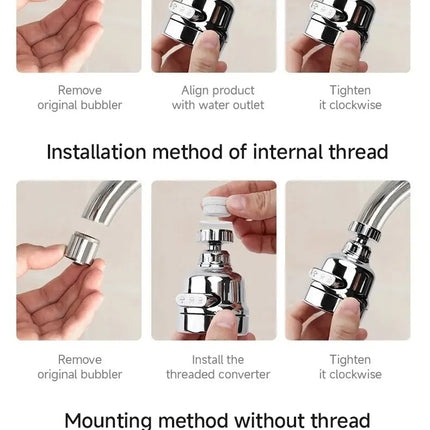 Remove original bubbler

Align product with water outlet

Tighten it clockwise

Installation method of internal thread

Remove original bubbler

Install the threaded converter

Tighten it clockwise

Mounting method without thread