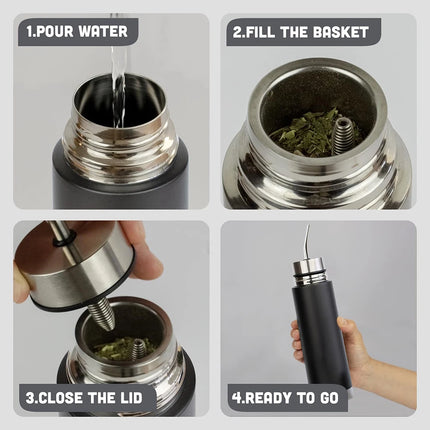 1.POUR WATER

2.FILL THE BASKET

3.CLOSE THE LID

4.READY TO GO